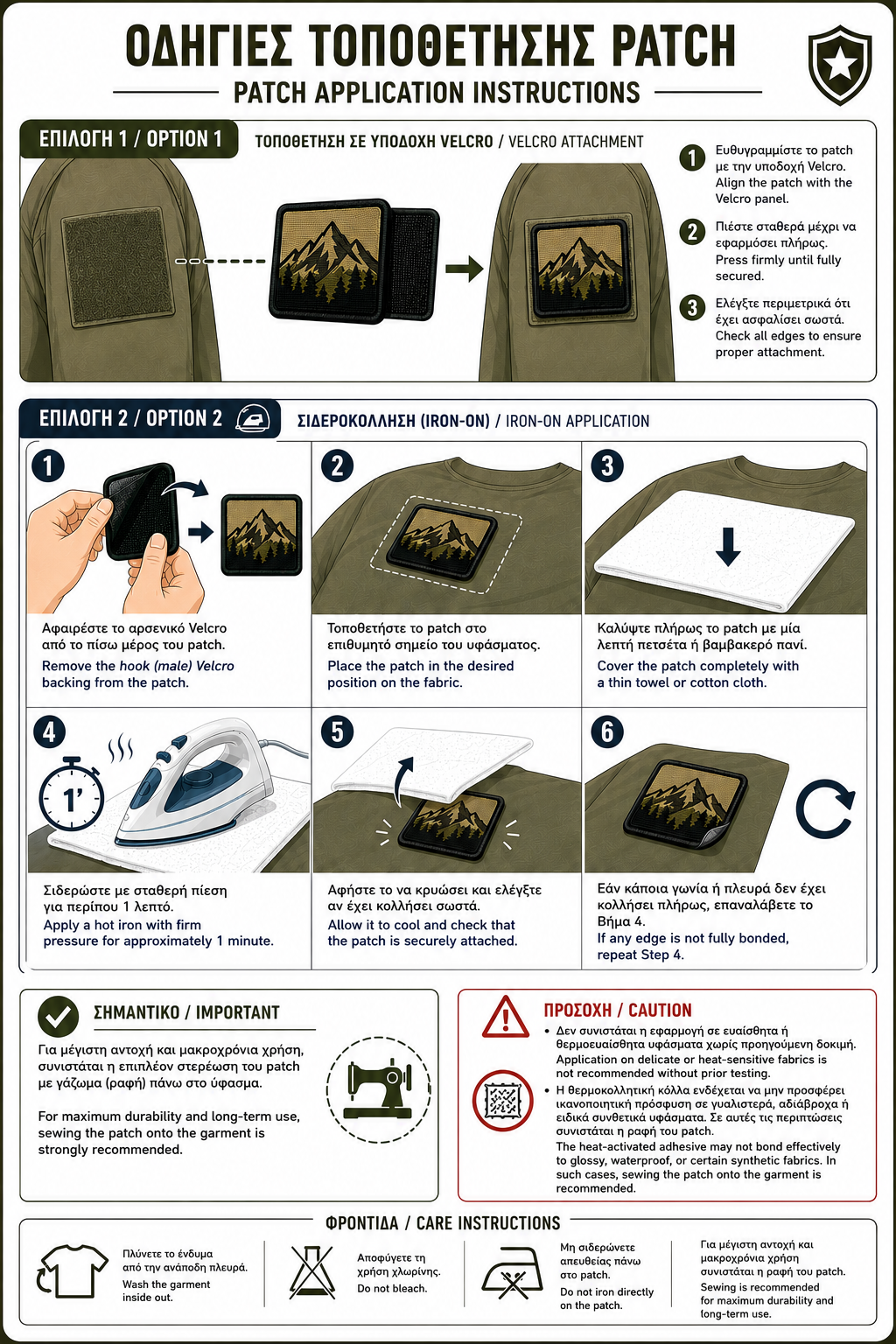 ΟΔΗΓΙΕΣ ΤΟΠΟΘΕΤΗΣΗΣ PATCH

PATCH APPLICATION INSTRUCTIONS

ΕΠΙΛΟΓΗ 1 / OPTION 1

ΤΟΠΟΘΕΤΗΣΗ ΣΕ ΥΠΟΔΟΧΗ VELCRO / VELCRO ATTACHMENT

1 Ευθυγραμμίστε το patch με την υποδοχή Velcro. Align the patch with the Velcro panel.

2 Πιέστε σταθερά μέχρι να εφαρμόσει πλήρως. Press firmly until fully secured.

3 Ελέγξτε περιμετρικά ότι έχει ασφαλίσει σωστά. Check all edges to ensure proper attachment.

ΕΠΙΛΟΓΗ 2 / OPTION 2

ΣΙΔΕΡΟΚΟΛΛΗΣΗ (IRON-ON) / IRON-ON APPLICATION

1

Αφαιρέστε το αρσενικό Velcro από το πίσω μέρος του patch.

Remove the hook (male) Velcro backing from the patch.

2

Τοποθετήστε το patch στο επιθυμητό σημείο του υφάσματος.

Place the patch in the desired position on the fabric.

3

Καλύψτε πλήρως το patch με μία λεπτή πετσέτα ή βαμβακερό πανί.

Cover the patch completely with a thin towel or cotton cloth.

4

1'

Σιδερώστε με σταθερή πίεση για περίπου 1 λεπτό.

Apply a hot iron with firm pressure for approximately 1 minute.

5

Αφήστε το να κρυώσει και ελέγξτε αν έχει κολλήσει σωστά.

Allow it to cool and check that the patch is securely attached.

6

Εάν κάποια γωνία ή πλευρά δεν έχει κολλήσει πλήρως, επαναλάβετε το Βήμα 4.

If any edge is not fully bonded, repeat Step 4.

ΣΗΜΑΝΤΙΚΟ / IMPORTANT

Για μέγιστη αντοχή και μακροχρόνια χρήση, συνιστάται η επιπλέον στερέωση του patch με γάζωμα (ραφή) πάνω στο ύφασμα.

For maximum durability and long-term use, sewing the patch onto the garment is strongly recommended.

ΠΡΟΣΟΧΗ / CAUTION

• Δεν συνιστάται η εφαρμογή σε ευαίσθητα ή θερμοευαίσθητα υφάσματα χωρίς προηγούμενη δοκιμή. Application on delicate or heat-sensitive fabrics is not recommended without prior testing.

• Η θερμοκολλητική κόλλα ενδέχεται να μην προσφέρει ικανοποιητική πρόσφυση σε γυαλιστερά, αδιάβροχα ή ειδικά συνθετικά υφάσματα. Σε αυτές τις περιπτώσεις συνιστάται η ραφή του patch. The heat-activated adhesive may not bond effectively to glossy, waterproof, or certain synthetic fabrics. In such cases, sewing the patch onto the garment is recommended.

ΦΡΟΝΤΙΔΑ / CARE INSTRUCTIONS

Πλύνετε το ένδυμα από την ανάποδη πλευρά. Wash the garment inside out.

Αποφύγετε τη χρήση χλωρίνης. Do not bleach.

Μη σιδερώνετε απευθείας πάνω στο patch. Do not iron directly on the patch.

Για μέγιστη αντοχή και μακροχρόνια χρήση συνιστάται η ραφή του patch. Sewing is recommended for maximum durability and long-term use.